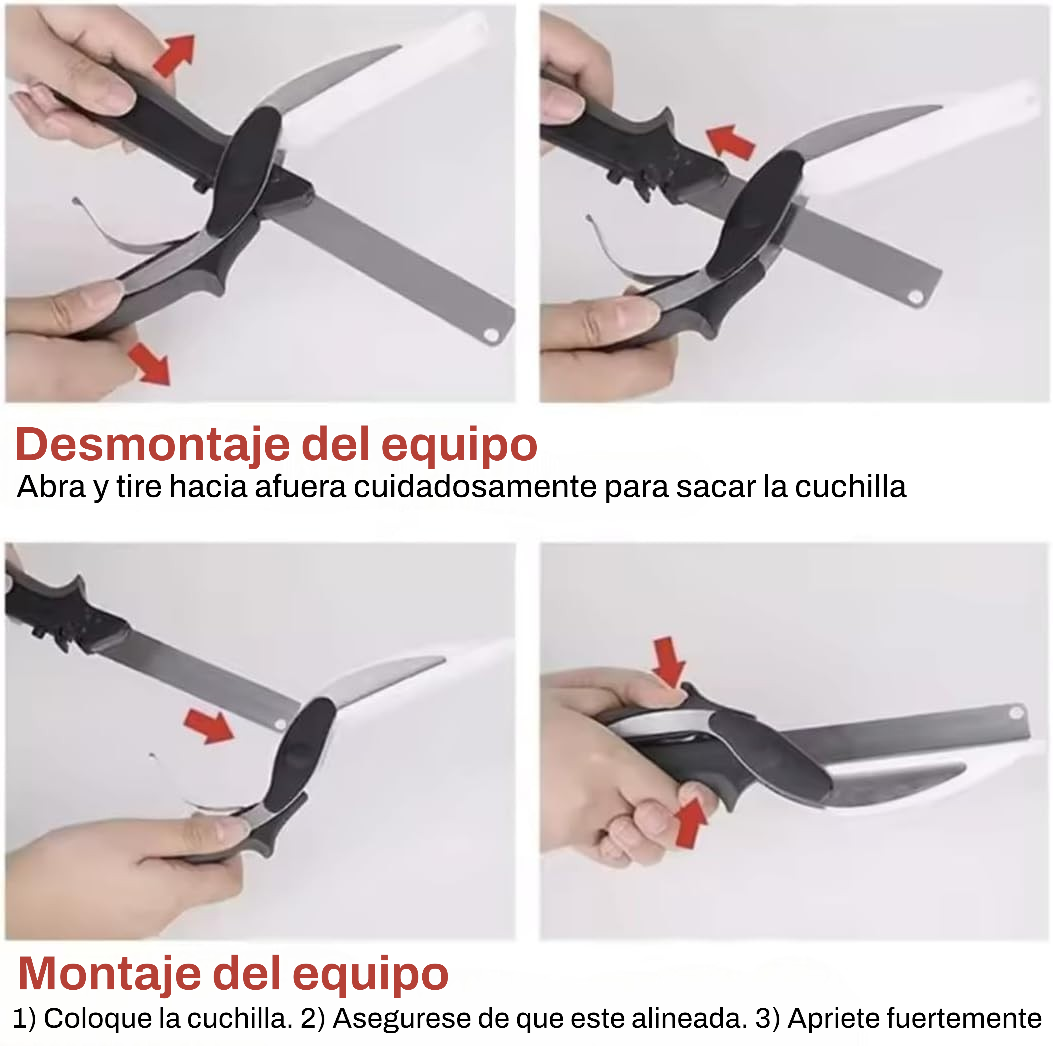 Desmontaje del equipo
Abra y tire hacia afuera cuidadosamente para sacar la cuchilla

Montaje del equipo
1) Coloque la cuchilla. 2) Asegurese de que este alineada. 3) Apriete fuertemente